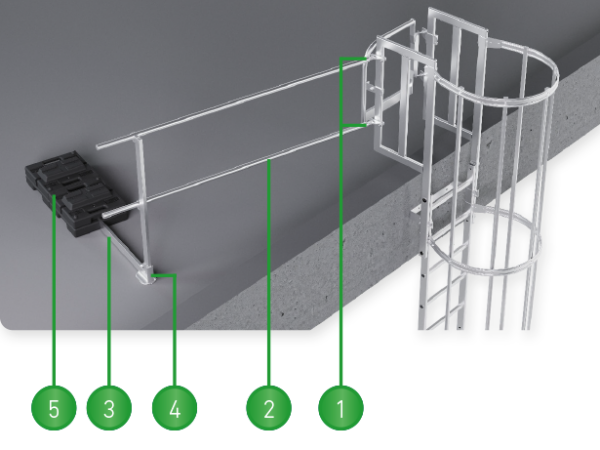 5
3
4
2
1